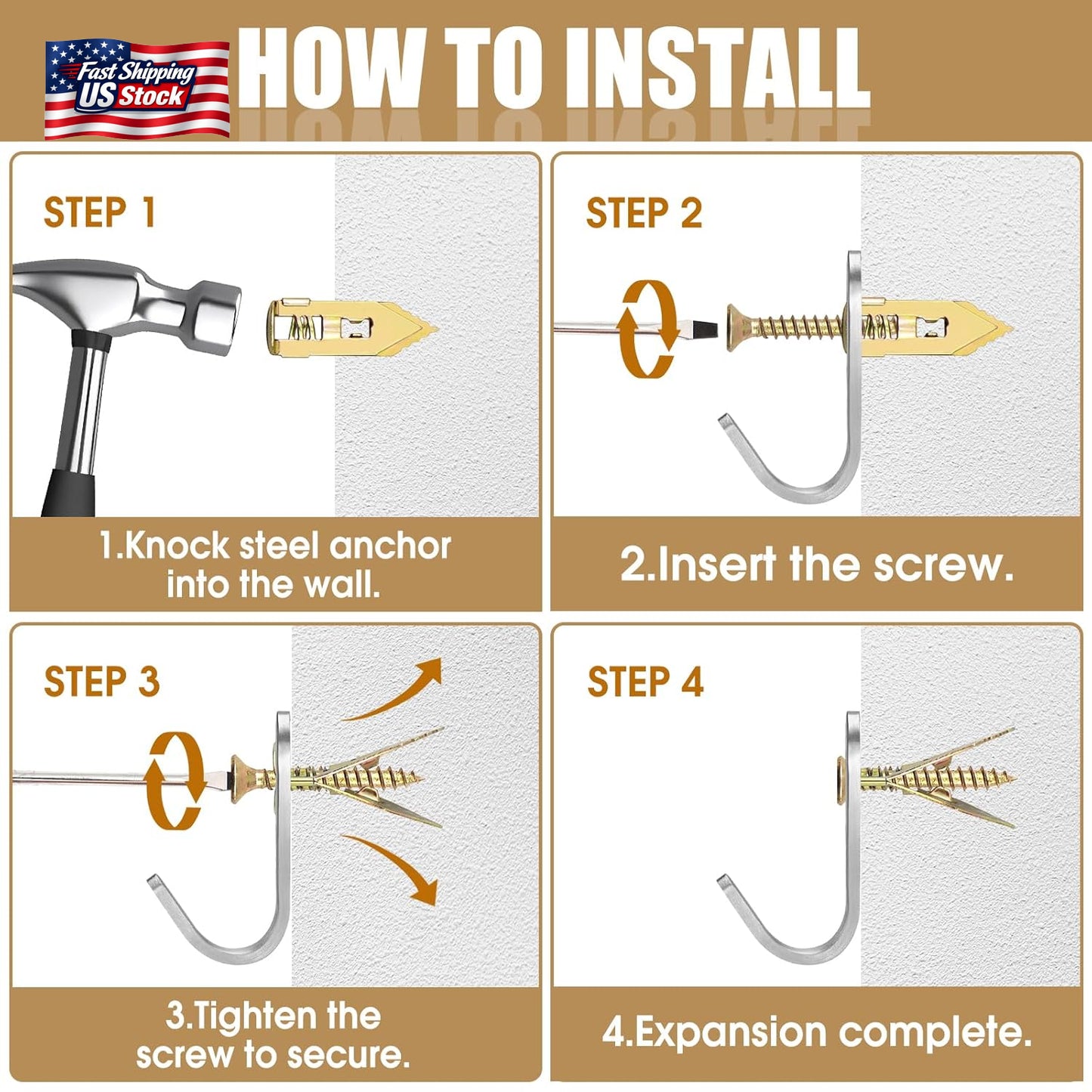 Fast Shipping US Stock

HOW TO INSTALL

STEP 1

1.Knock steel anchor into the wall.

STEP 2

2.Insert the screw.

STEP 3

3.Tighten the screw to secure.

STEP 4

4.Expansion complete.