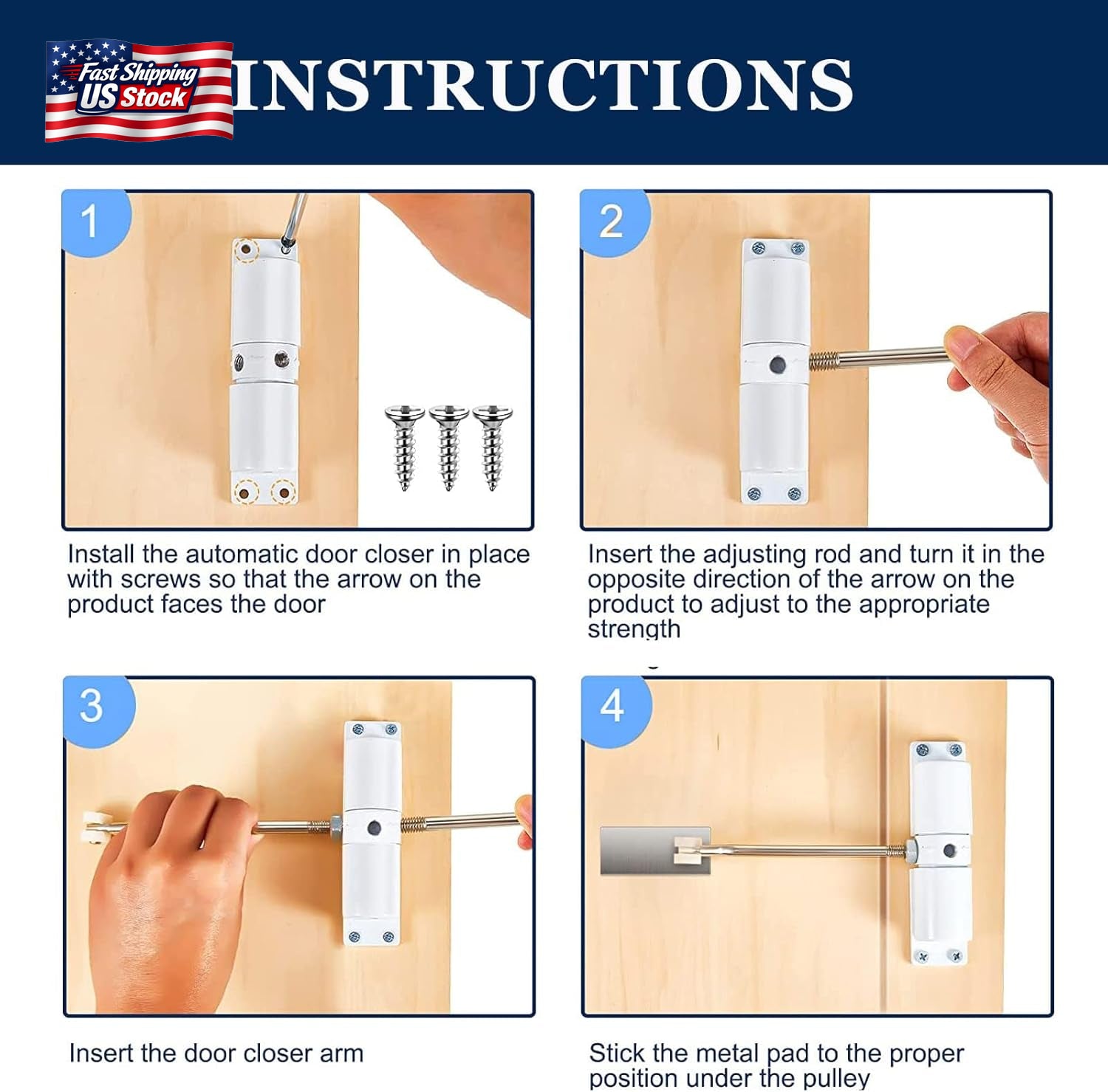 Fast Shipping
US Stock
INSTRUCTIONS

1

Install the automatic door closer in place with screws so that the arrow on the product faces the door

2

Insert the adjusting rod and turn it in the opposite direction of the arrow on the product to adjust to the appropriate strength

3

Insert the door closer arm

4

Stick the metal pad to the proper position under the pulley